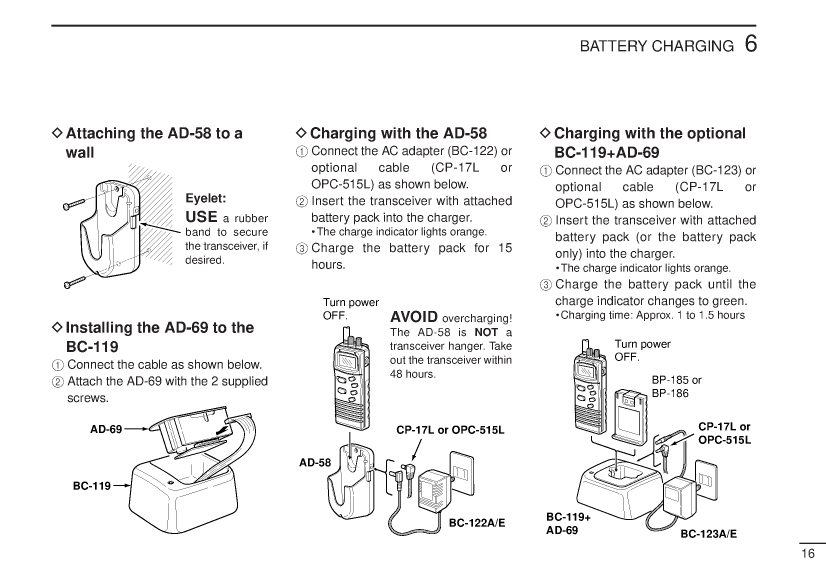 BATTERY CHARGING 6

◇ Attaching the AD-58 to a wall

Eyelet:
USE a rubber band to secure the transceiver, if desired.

◇ Installing the AD-69 to the BC-119
① Connect the cable as shown below.
② Attach the AD-69 with the 2 supplied screws.

AD-69
BC-119

◇ Charging with the AD-58
① Connect the AC adapter (BC-122) or optional cable (CP-17L or OPC-515L) as shown below.
② Insert the transceiver with attached battery pack into the charger.
• The charge indicator lights orange.
③ Charge the battery pack for 15 hours.

Turn power OFF.

AVOID overcharging! The AD-58 is NOT a transceiver hanger. Take out the transceiver within 48 hours.

CP-17L or OPC-515L
AD-58
BC-122A/E

◇ Charging with the optional BC-119+AD-69
① Connect the AC adapter (BC-123) or optional cable (CP-17L or OPC-515L) as shown below.
② Insert the transceiver with attached battery pack (or the battery pack only) into the charger.
• The charge indicator lights orange.
③ Charge the battery pack until the charge indicator changes to green.
• Charging time: Approx. 1 to 1.5 hours

Turn power OFF.
BP-185 or BP-186
CP-17L or OPC-515L
BC-119+ AD-69
BC-123A/E

16